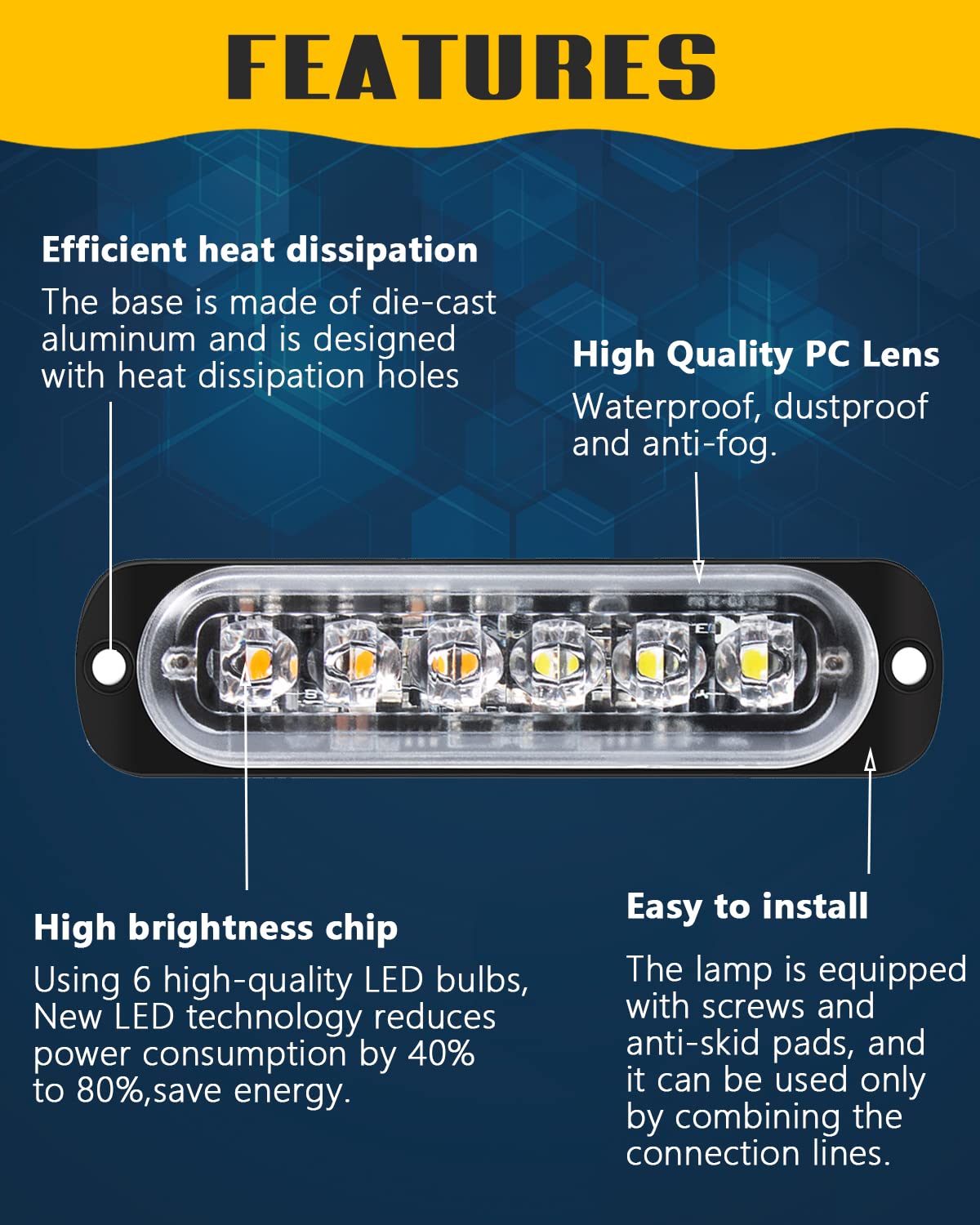 FEATURES

Efficient heat dissipation

The base is made of die-cast aluminum and is designed with heat dissipation holes

High Quality PC Lens

Waterproof, dustproof and anti-fog.

High brightness chip

Using 6 high-quality LED bulbs, New LED technology reduces power consumption by 40% to 80%,save energy.

Easy to install

The lamp is equipped with screws and anti-skid pads, and it can be used only by combining the connection lines.