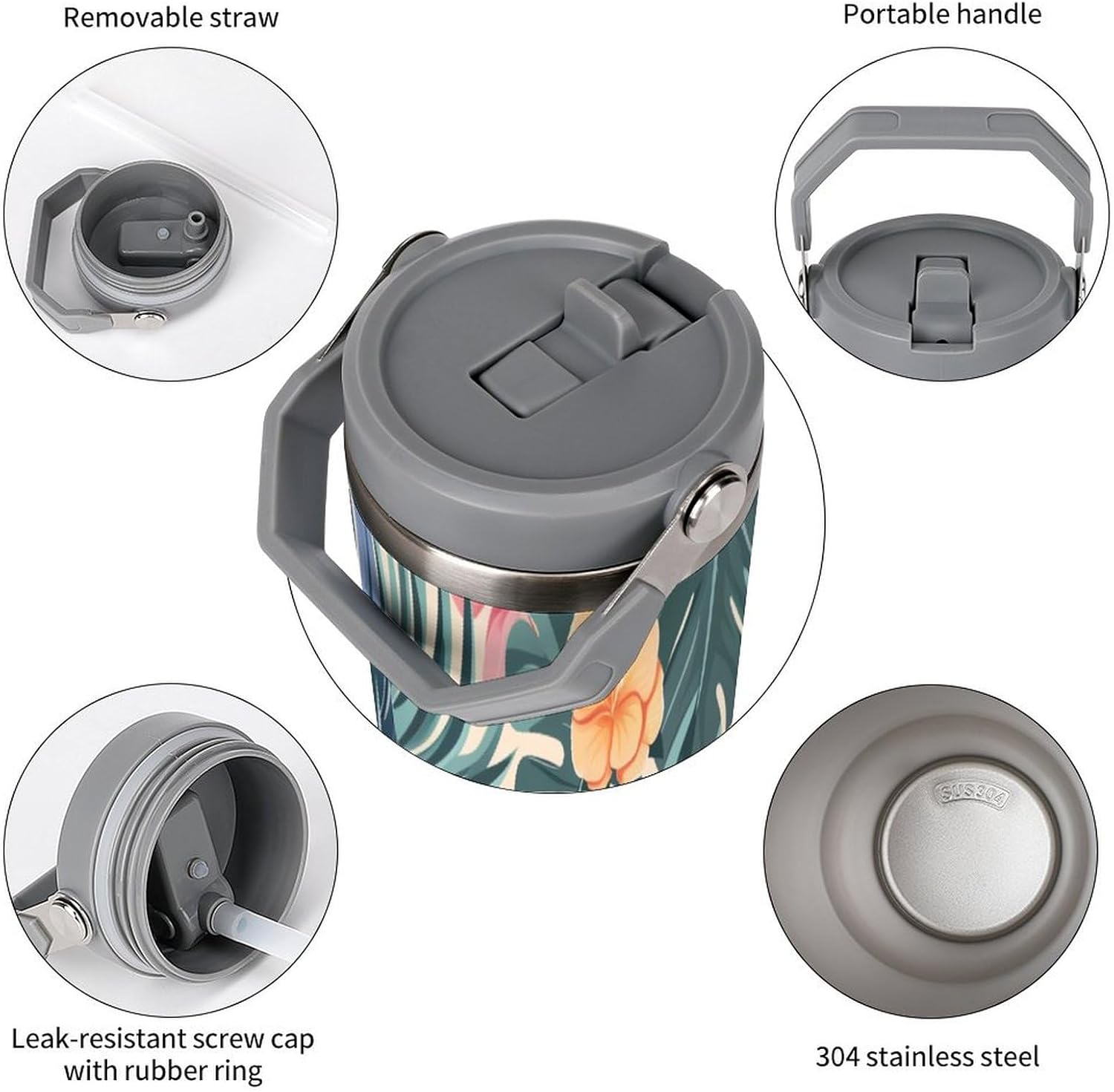 Removable straw

Portable handle

SUS304

Leak-resistant screw cap with rubber ring

304 stainless steel