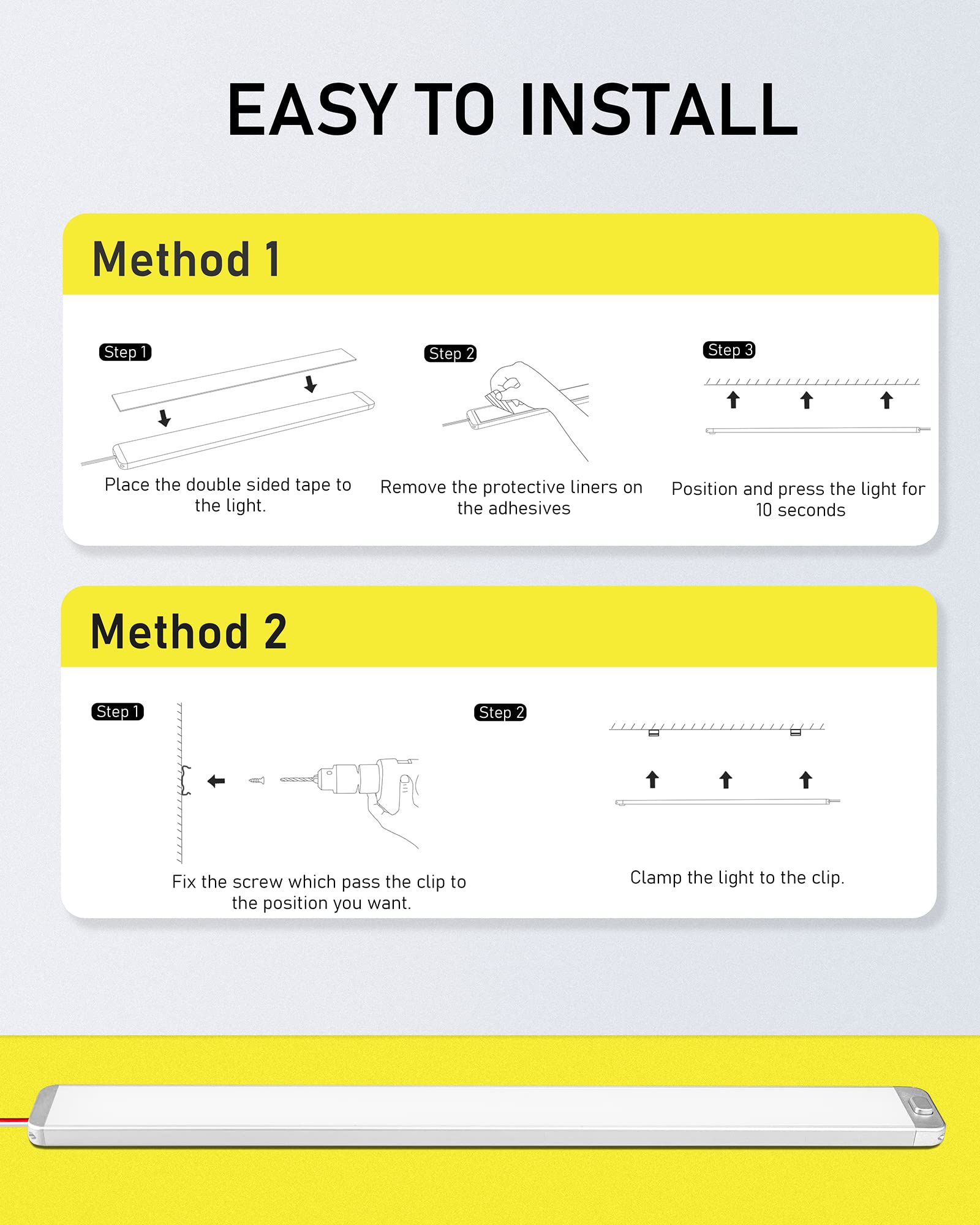 EASY TO INSTALL

Method 1

Step 1

Place the double sided tape to the light.

Step 2

Remove the protective liners on the adhesives

Step 3

Position and press the light for 10 seconds

Method 2

Step 1

Fix the screw which pass the clip to the position you want.

Step 2

Clamp the light to the clip.