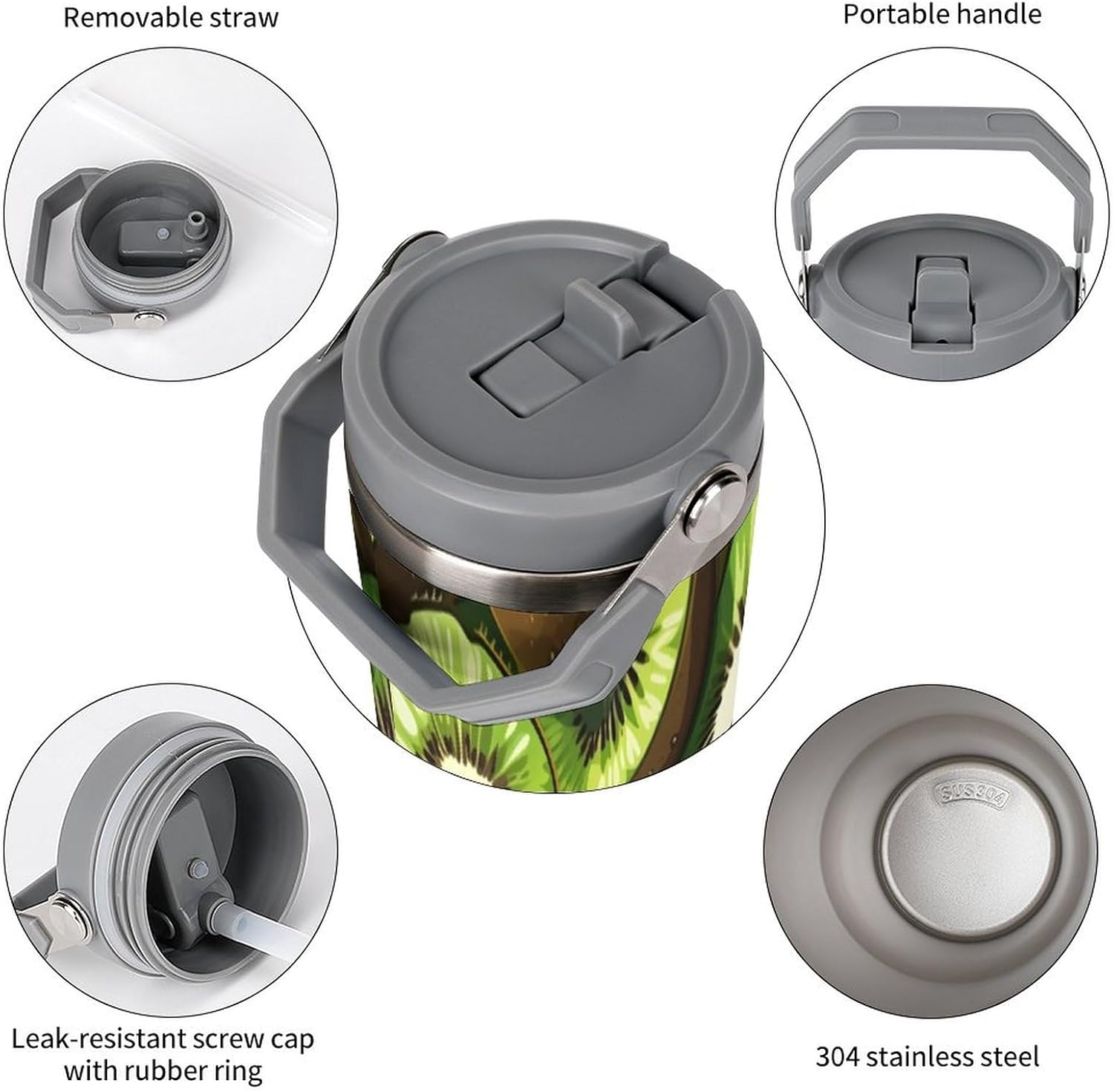 Removable straw

Portable handle

SUS304

Leak-resistant screw cap with rubber ring

304 stainless steel