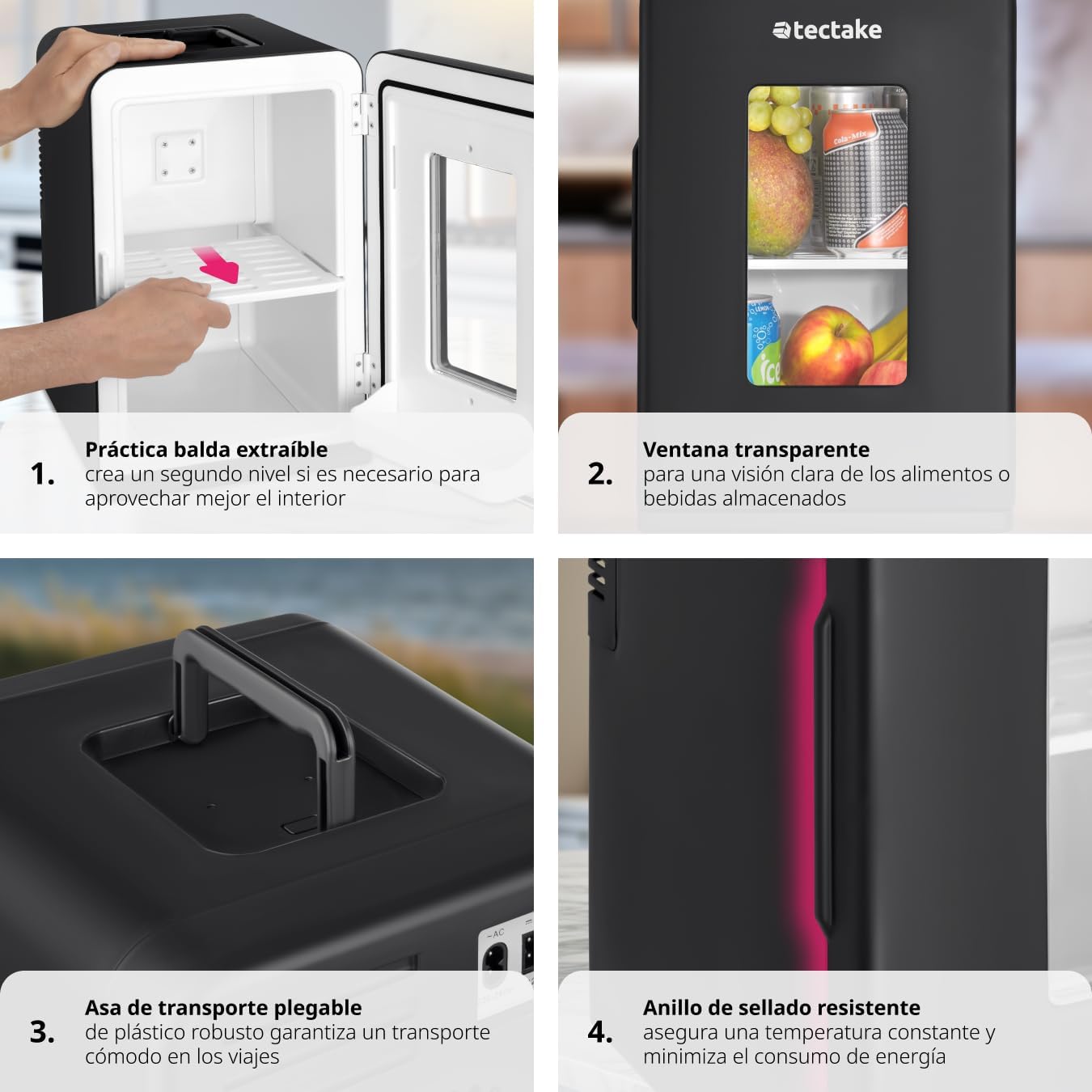 1. Práctica balda extraíble
crea un segundo nivel si es necesario para aprovechar mejor el interior

tectake

Cola-Mix

LEMON

ice

2. Ventana transparente
para una visión clara de los alimentos o bebidas almacenados

AC

3. Asa de transporte plegable
de plástico robusto garantiza un transporte cómodo en los viajes

4. Anillo de sellado resistente
asegura una temperatura constante y minimiza el consumo de energía