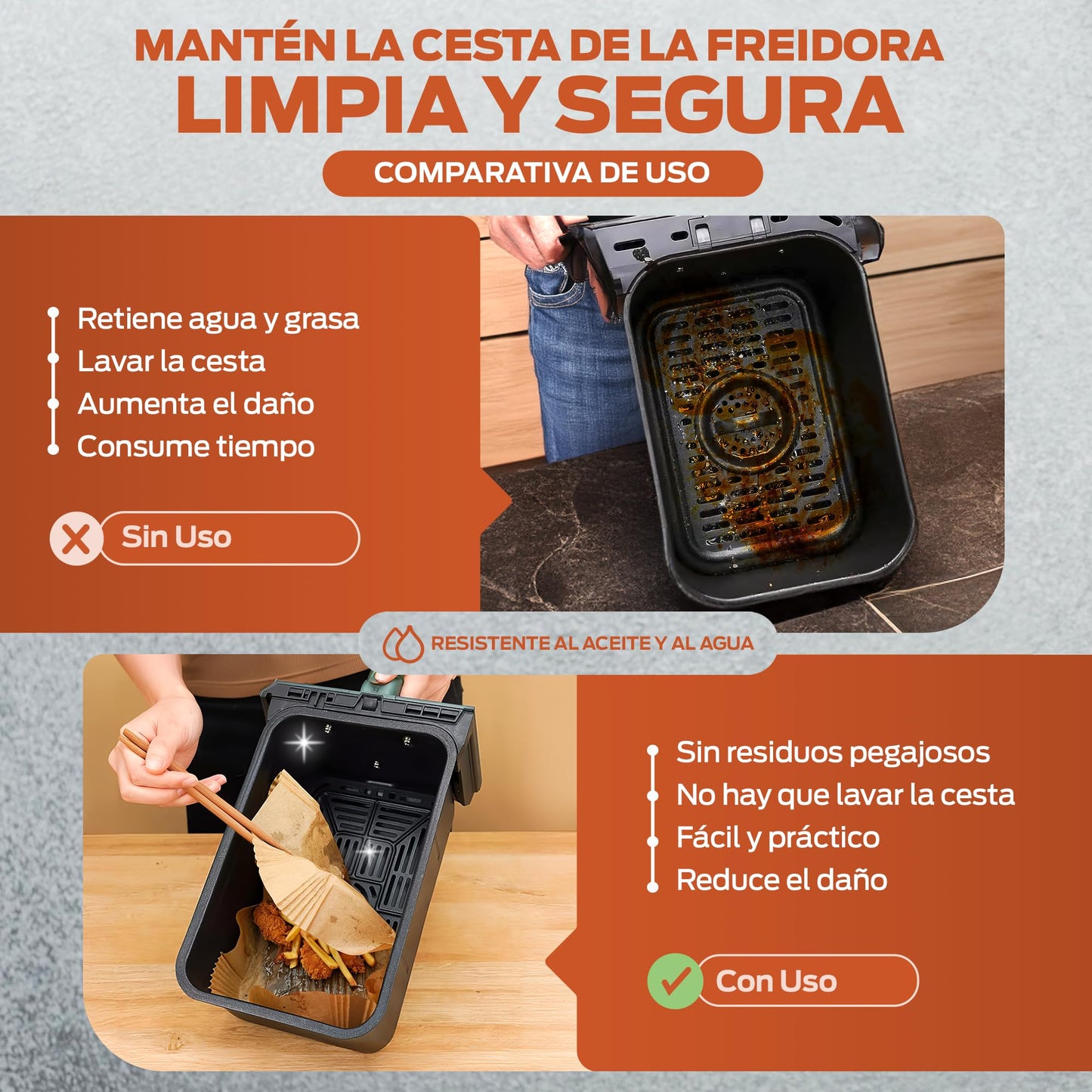 MANTÉN LA CESTA DE LA FREIDORA
LIMPIA Y SEGURA
COMPARATIVA DE USO

Retiene agua y grasa
Lavar la cesta
Aumenta el daño
Consume tiempo

Sin Uso

RESISTENTE AL ACEITE Y AL AGUA

Sin residuos pegajosos
No hay que lavar la cesta
Fácil y práctico
Reduce el daño

Con Uso