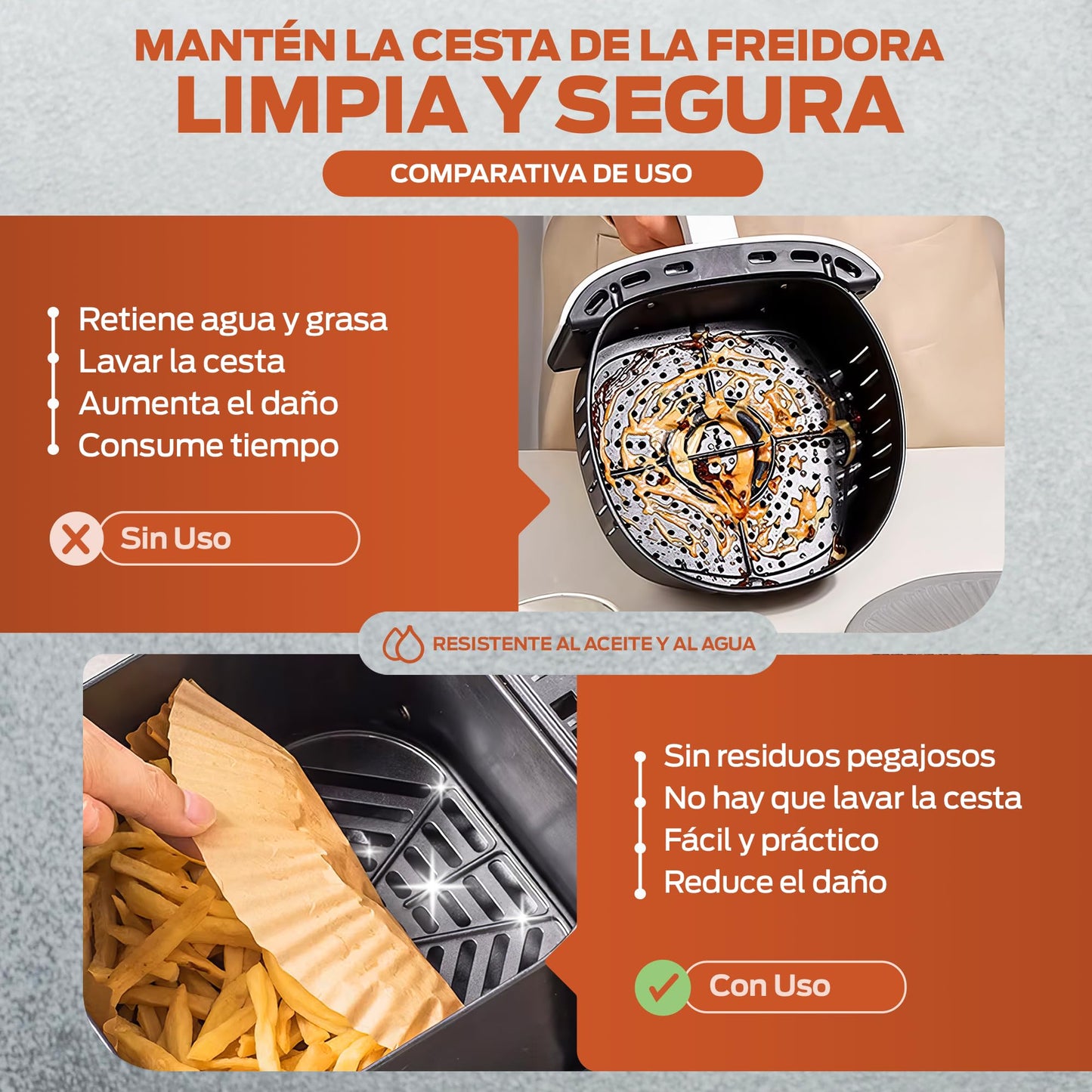 MANTÉN LA CESTA DE LA FREIDORA
LIMPIA Y SEGURA

COMPARATIVA DE USO

Retiene agua y grasa
Lavar la cesta
Aumenta el daño
Consume tiempo

Sin Uso

RESISTENTE AL ACEITE Y AL AGUA

Sin residuos pegajosos
No hay que lavar la cesta
Fácil y práctico
Reduce el daño

Con Uso