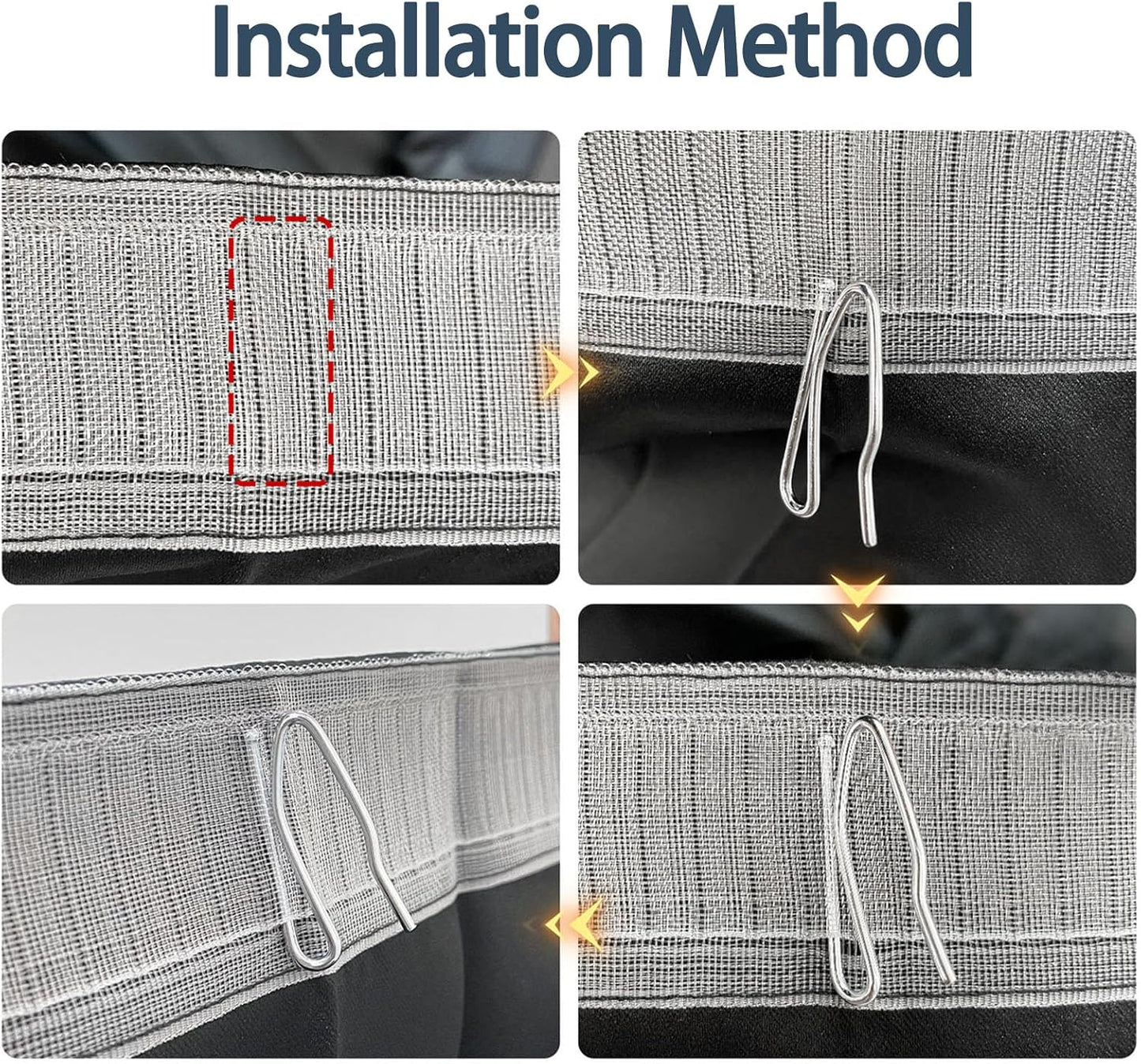 Installation Method