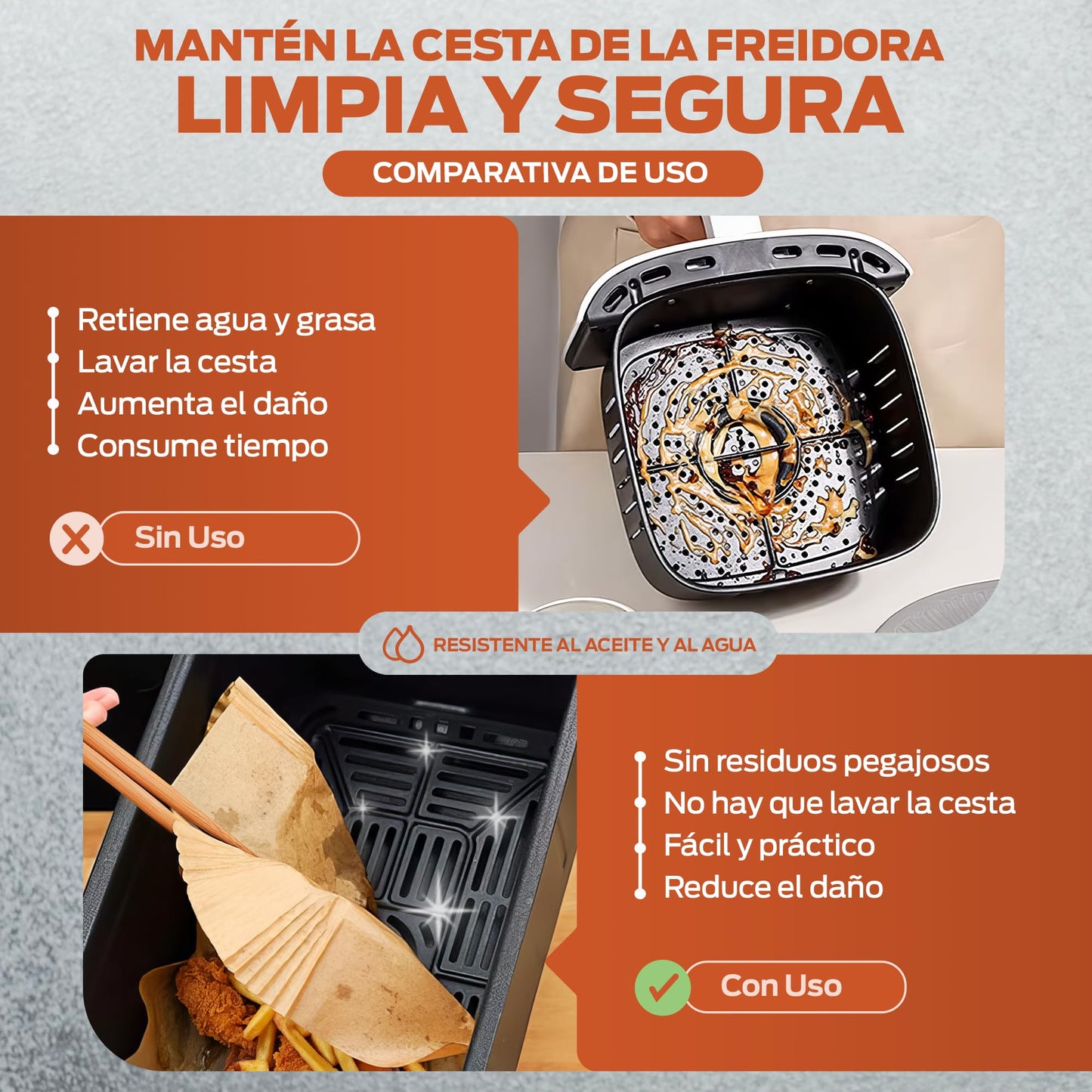 MANTÉN LA CESTA DE LA FREIDORA
LIMPIA Y SEGURA

COMPARATIVA DE USO

Retiene agua y grasa
Lavar la cesta
Aumenta el daño
Consume tiempo

Sin Uso

RESISTENTE AL ACEITE Y AL AGUA

Sin residuos pegajosos
No hay que lavar la cesta
Fácil y práctico
Reduce el daño

Con Uso