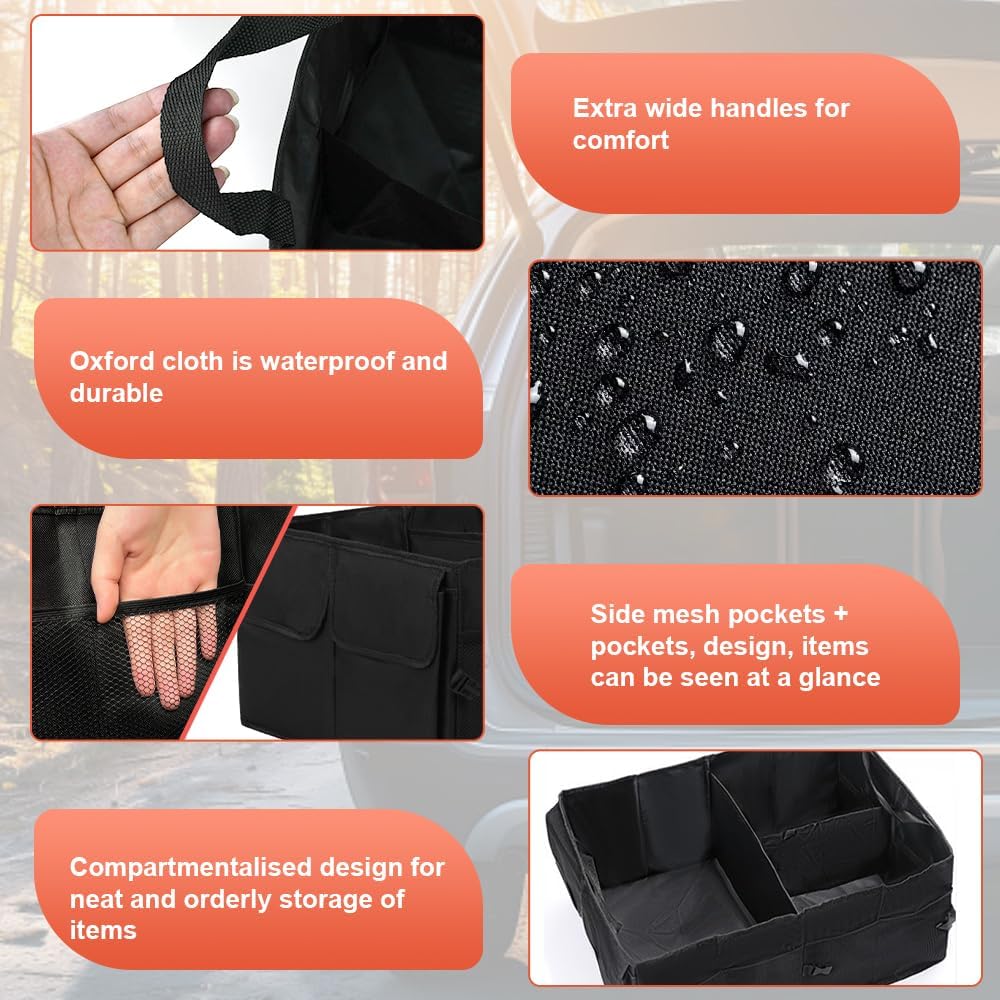 Extra wide handles for comfort

Oxford cloth is waterproof and durable

Side mesh pockets + pockets, design, items can be seen at a glance

Compartmentalised design for neat and orderly storage of items