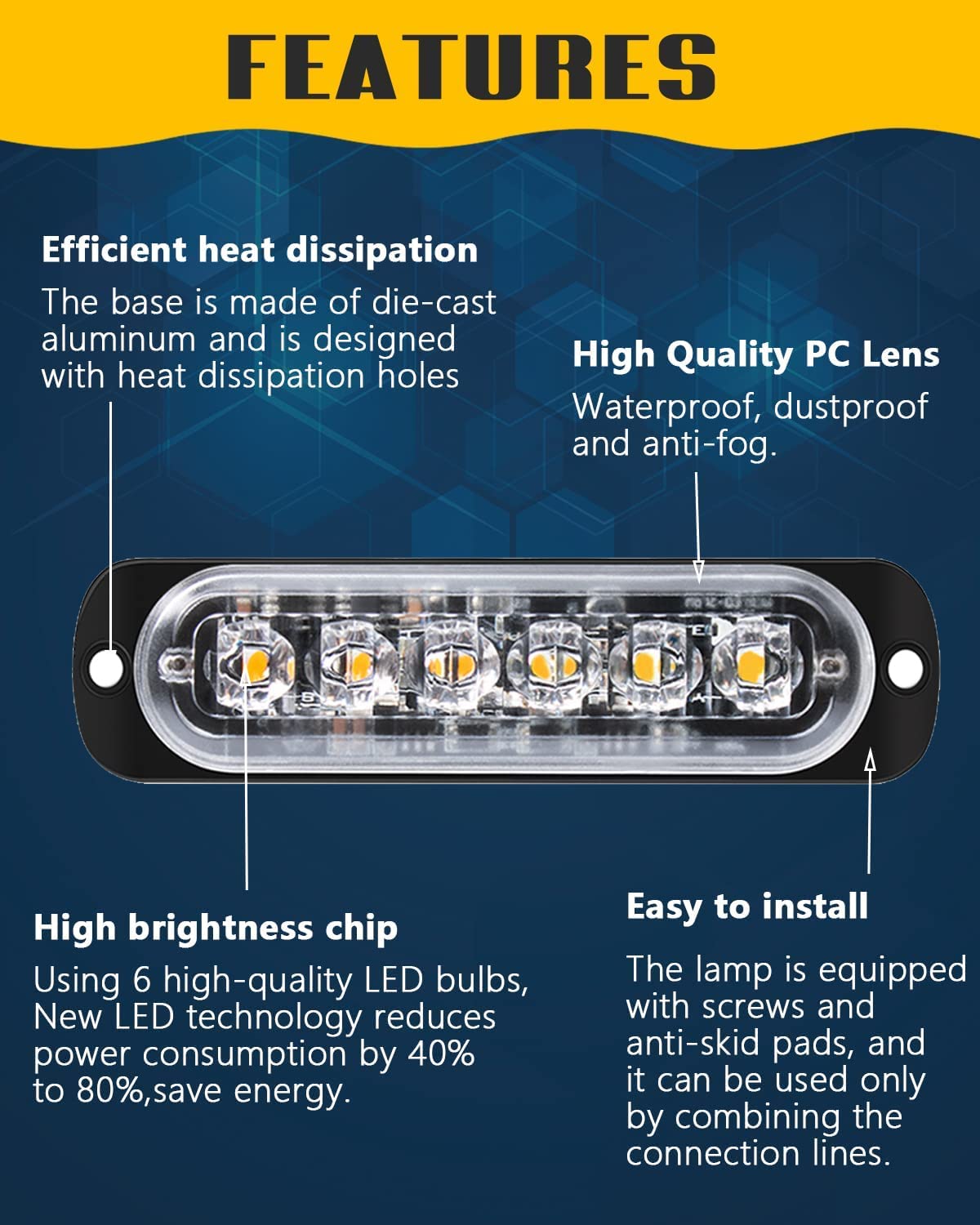 FEATURES

Efficient heat dissipation

The base is made of die-cast aluminum and is designed with heat dissipation holes

High Quality PC Lens

Waterproof, dustproof and anti-fog.

High brightness chip

Using 6 high-quality LED bulbs, New LED technology reduces power consumption by 40% to 80%,save energy.

Easy to install

The lamp is equipped with screws and anti-skid pads, and it can be used only by combining the connection lines.